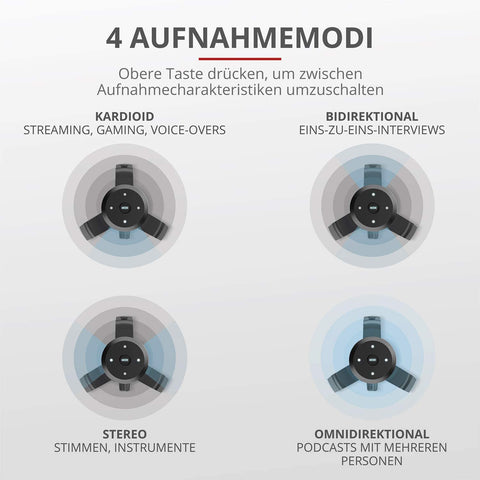 4 AUFNAHMEMODI

Obere Taste drücken, um zwischen Aufnahmecharakteristiken umzuschalten

KARDIOID
STREAMING, GAMING, VOICE-OVERS

BIDIREKTIONAL
EINS-ZU-EINS-INTERVIEWS

STEREO
STIMMEN, INSTRUMENTE

OMNIDIREKTIONAL
PODCASTS MIT MEHREREN PERSONEN